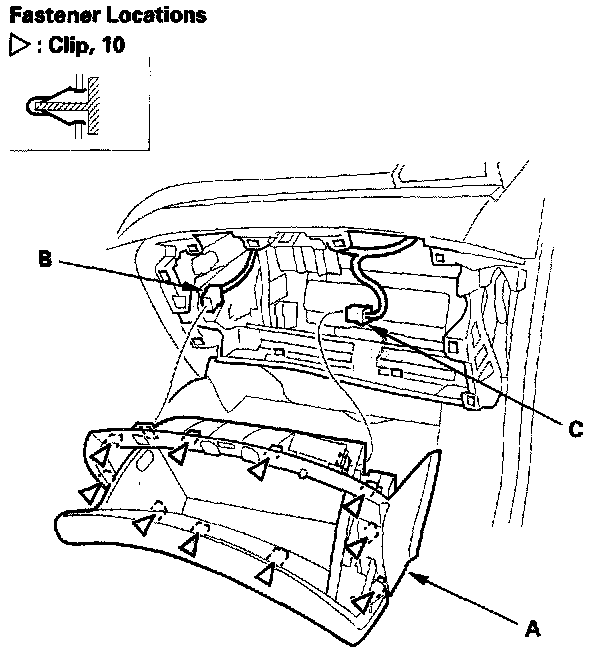 Fastener Locations
▷ : Clip, 10

B

C

A