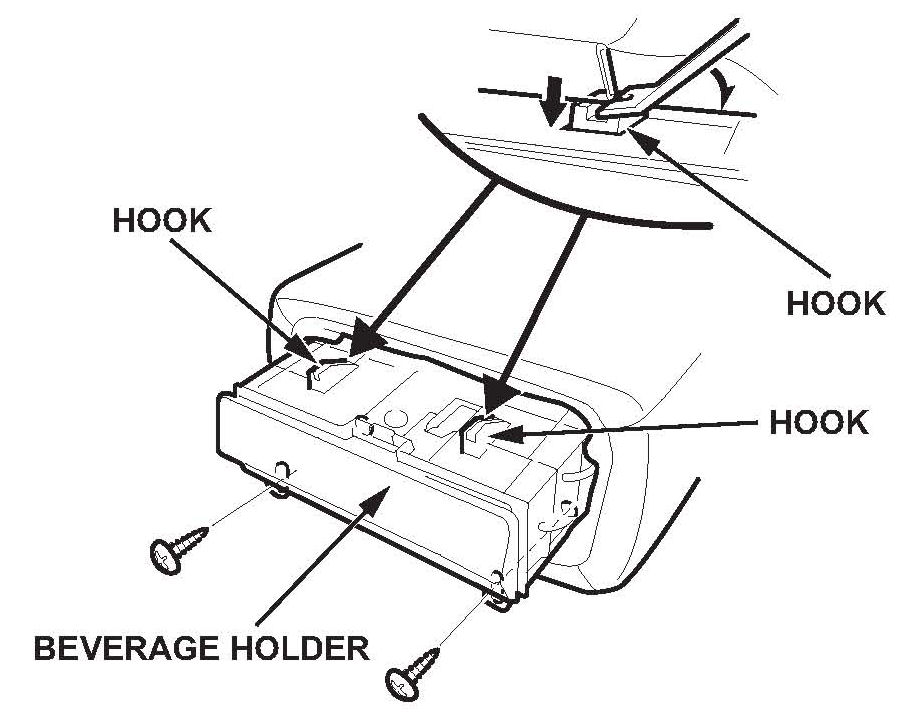 HOOK

HOOK

HOOK

BEVERAGE HOLDER