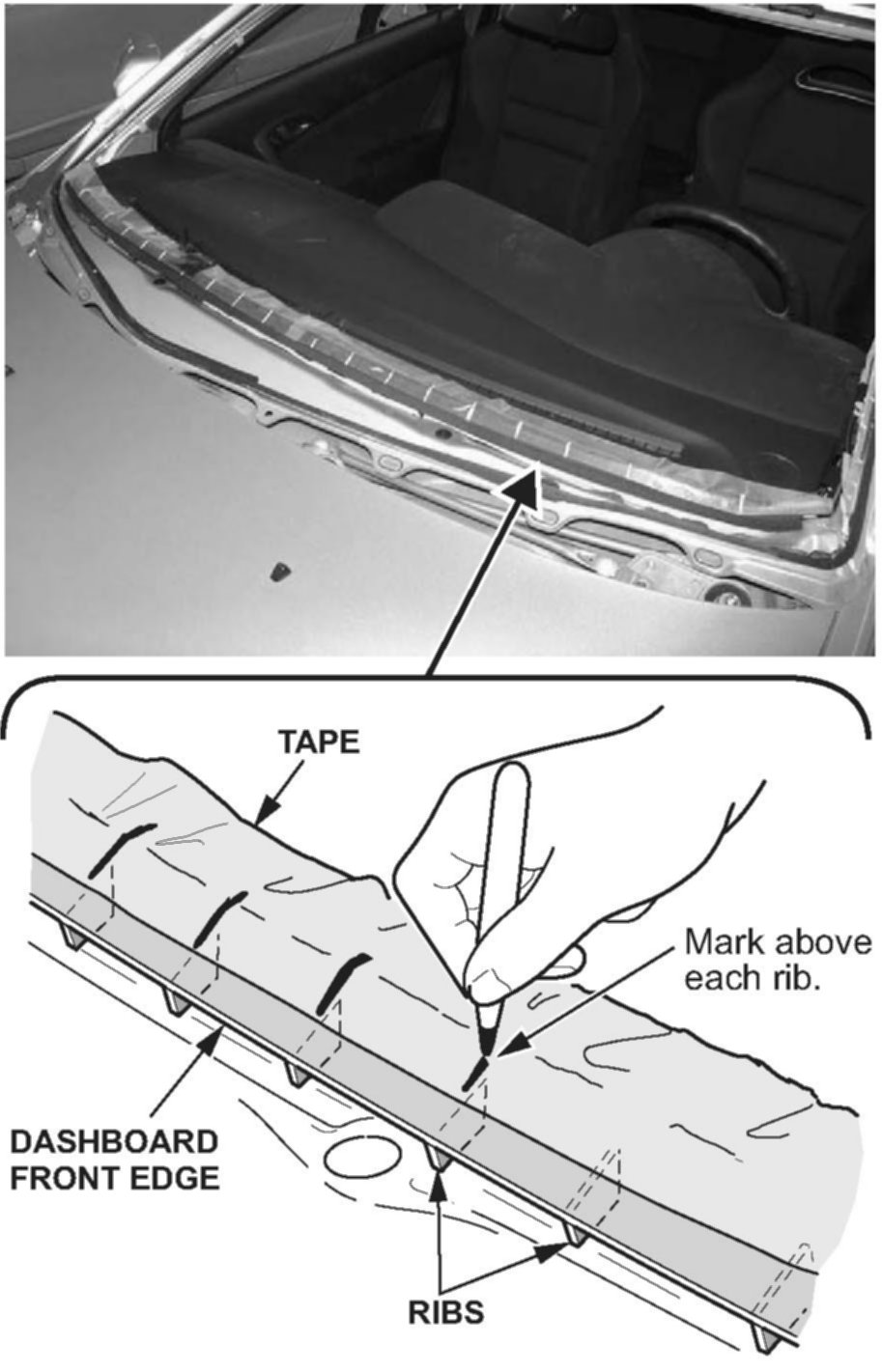 TAPE

Mark above each rib.

DASHBOARD FRONT EDGE

RIBS