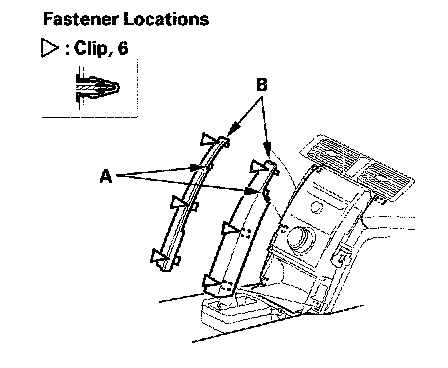 Fastener Locations

▷ : Clip, 6

B

A