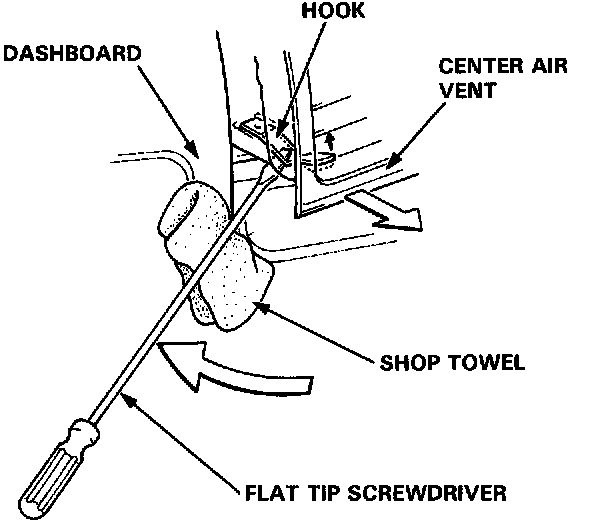 HOOK

DASHBOARD

CENTER AIR VENT

SHOP TOWEL

FLAT TIP SCREWDRIVER