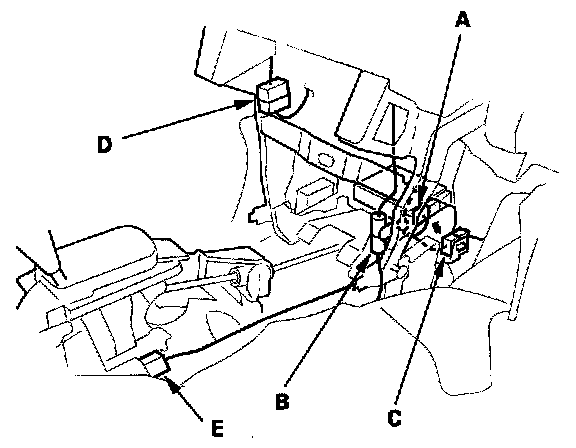 A
D
B
C
E