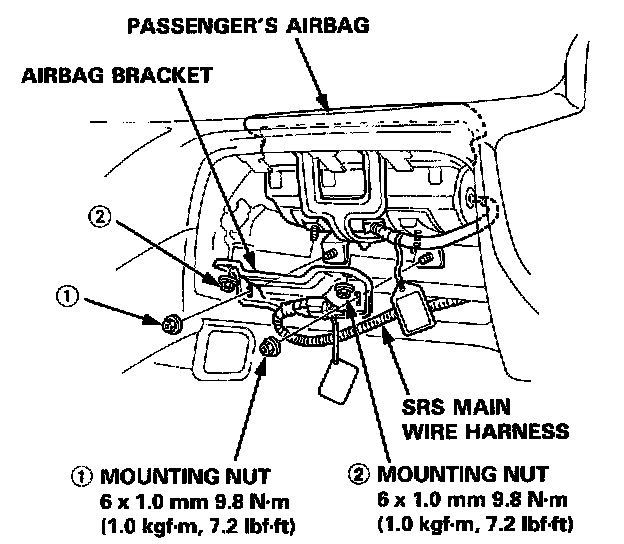 PASSENGER'S AIRBAG

AIRBAG BRACKET

②

①

SRS MAIN WIRE HARNESS

① MOUNTING NUT
6 x 1.0 mm 9.8 N·m
(1.0 kgf·m, 7.2 lbf·ft)

② MOUNTING NUT
6 x 1.0 mm 9.8 N·m
(1.0 kgf·m, 7.2 lbf·ft)