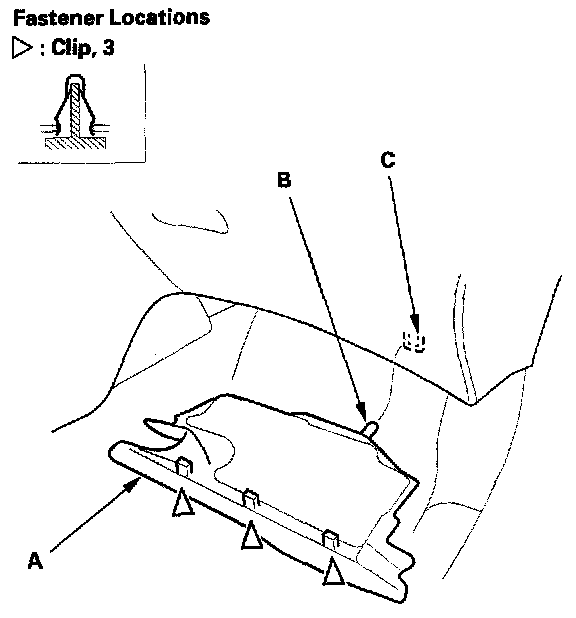 Fastener Locations
▷ : Clip, 3

B

C

A