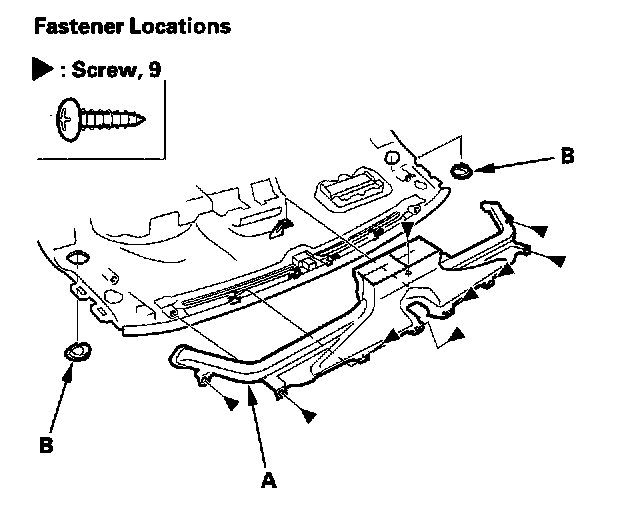 Fastener Locations

▶ : Screw, 9

B

B

A