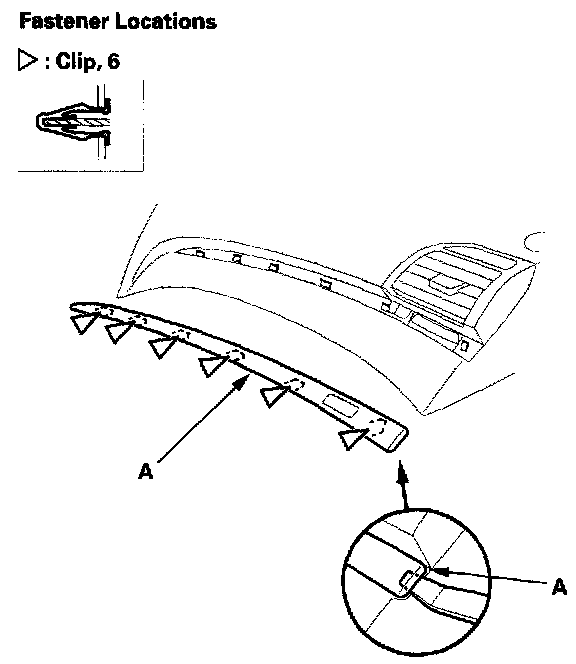 Fastener Locations

▷ : Clip, 6

A

A