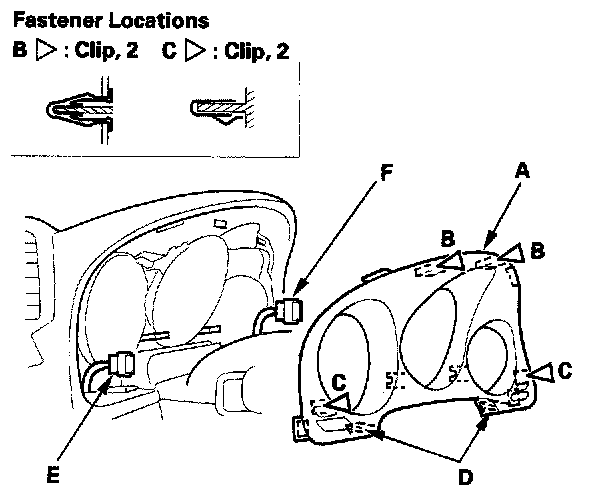 Fastener Locations
B ▷ : Clip, 2  C ▷ : Clip, 2

F
A
B
B
C
C
E
D