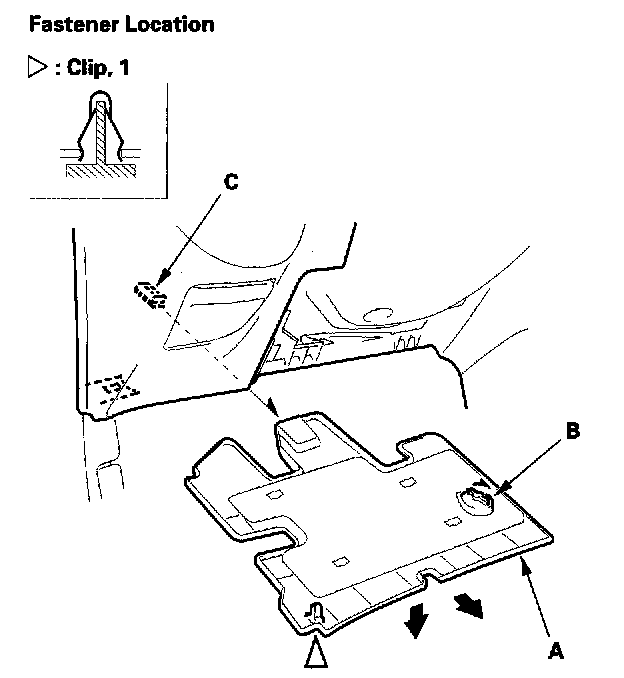 Fastener Location

▷ : Clip, 1

C

B

A