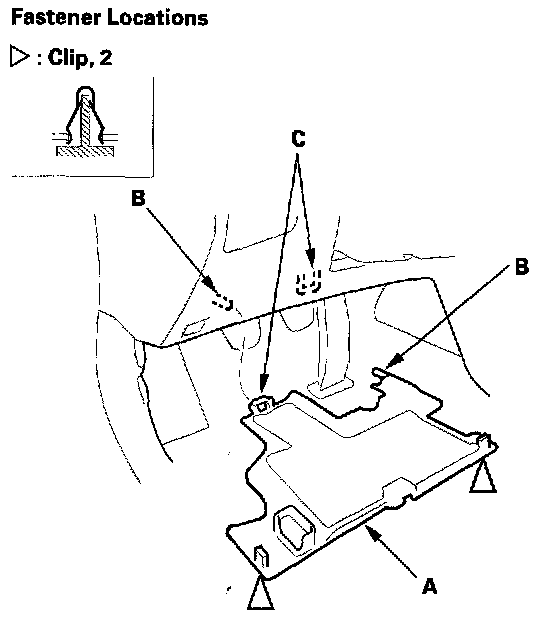 Fastener Locations

▷ : Clip, 2

C

B

B

A