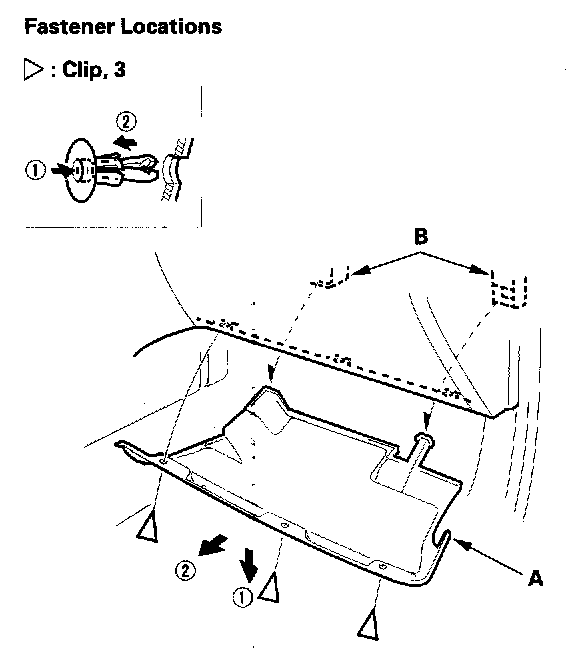 Fastener Locations

▷ : Clip, 3

②
①

B

②
①
A