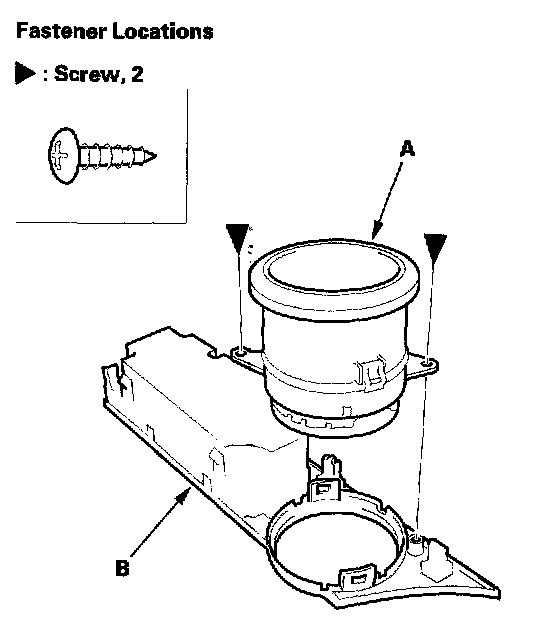 Fastener Locations

▶ : Screw, 2

A

B