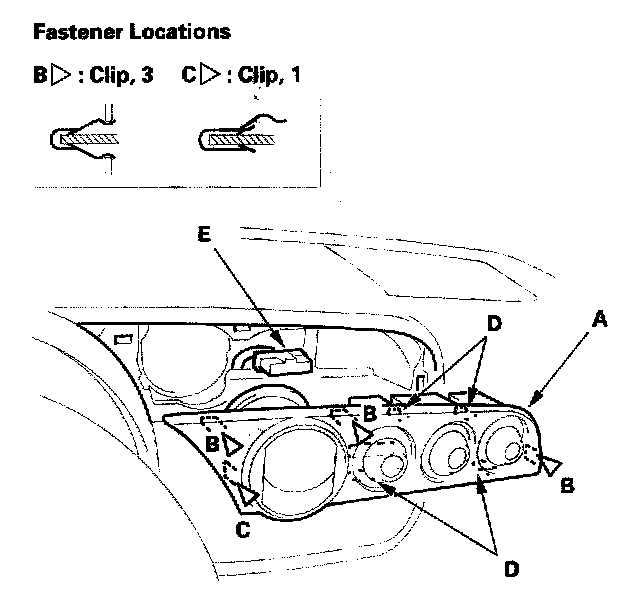 Fastener Locations

B▷ : Clip, 3    C▷ : Clip, 1

E

D

A

B

B

B

C

D