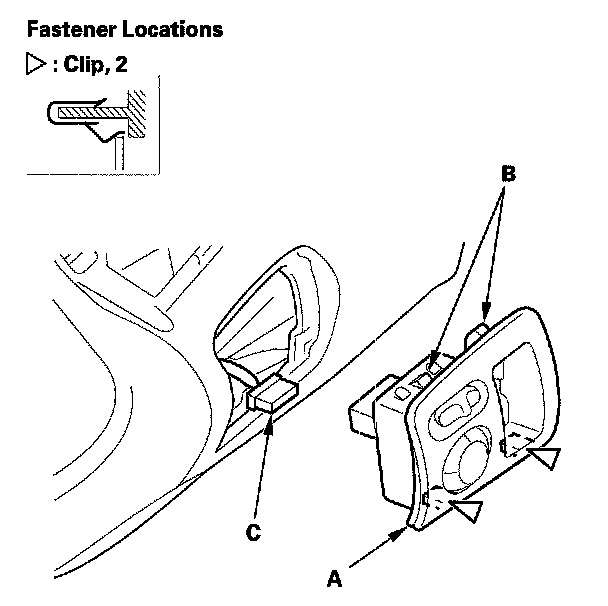 Fastener Locations

▷ : Clip, 2

B

C

A