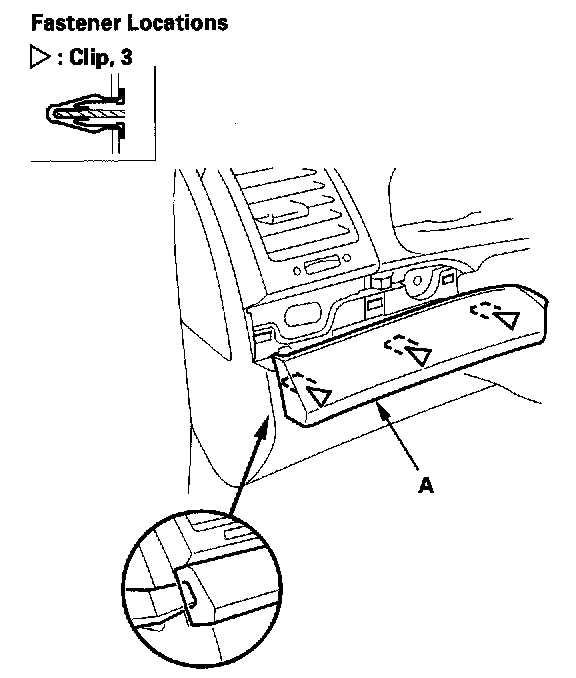 Fastener Locations

▷ : Clip, 3

A