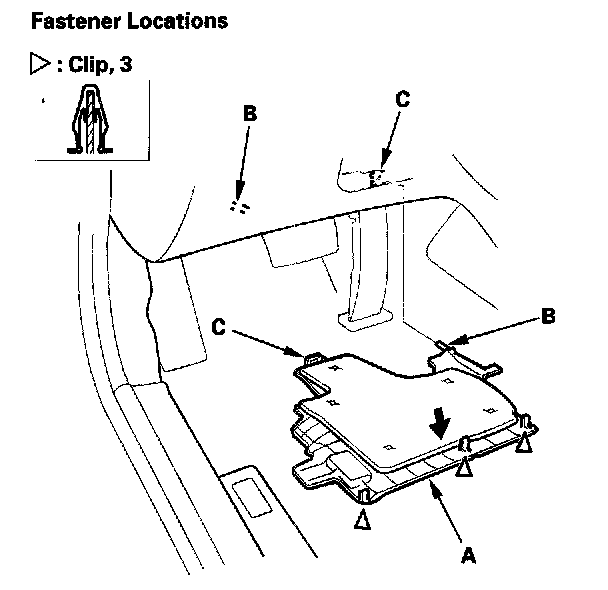 Fastener Locations

▷ : Clip, 3

B

C

C

B

A