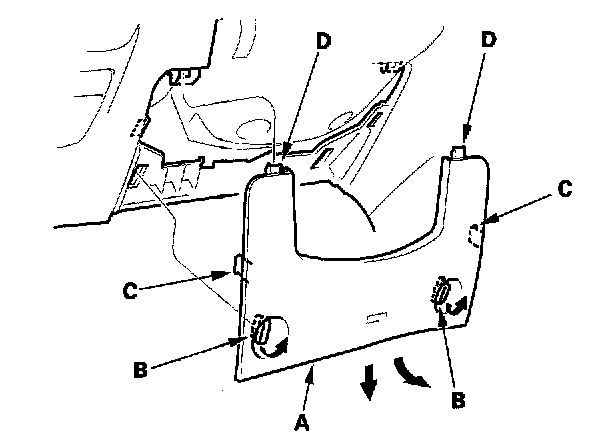 D
D
C
C
B
B
A