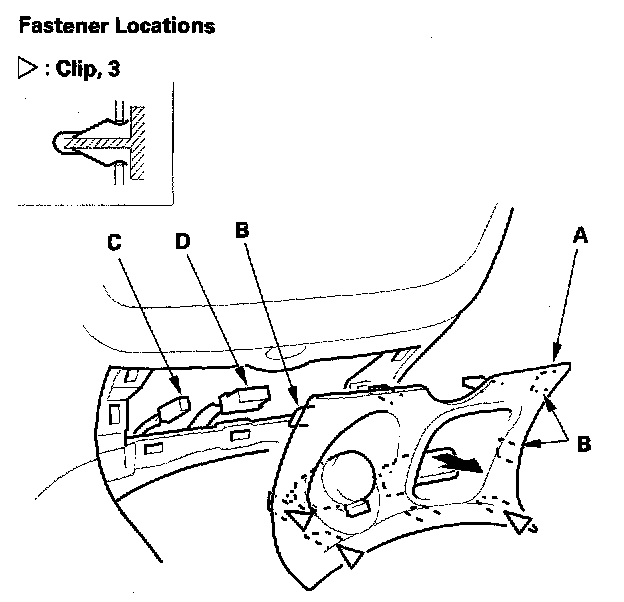 Fastener Locations

▷ : Clip, 3

C
D
B
A
B