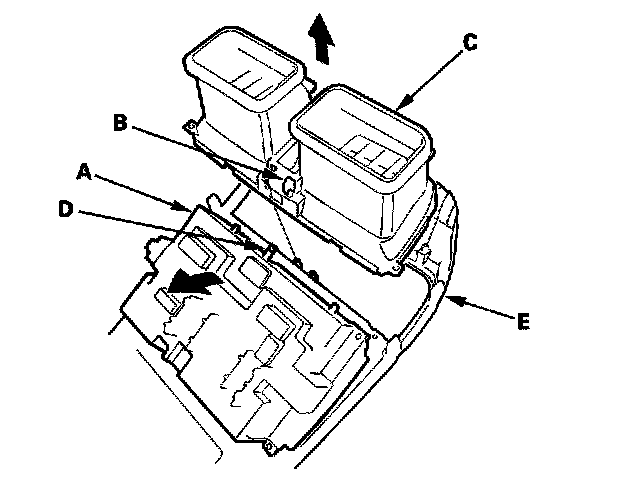 C
B
A
D
E