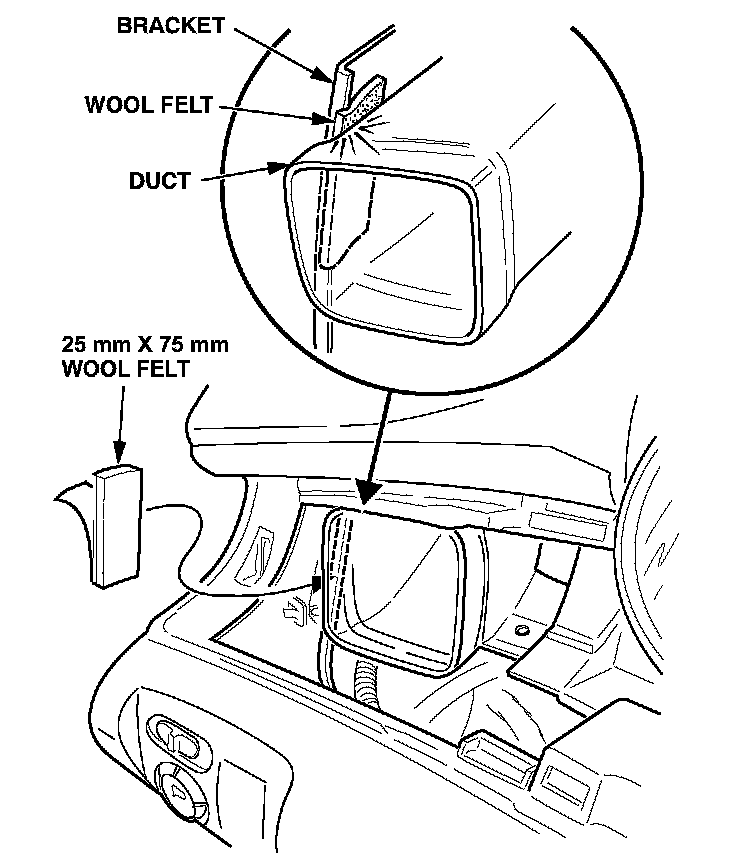 BRACKET
WOOL FELT
DUCT
25 mm X 75 mm
WOOL FELT