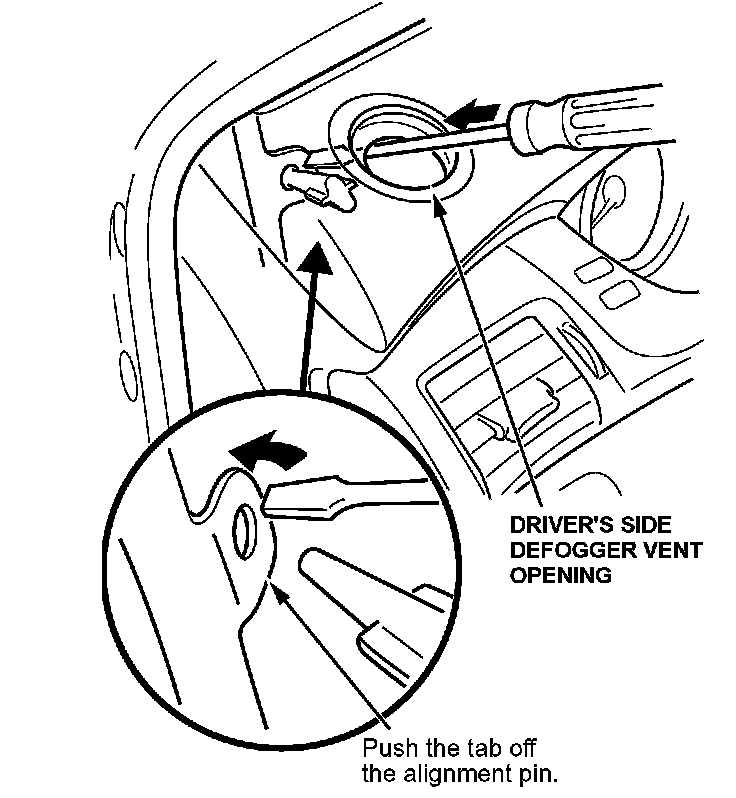 DRIVER'S SIDE DEFOGGER VENT OPENING

Push the tab off the alignment pin.