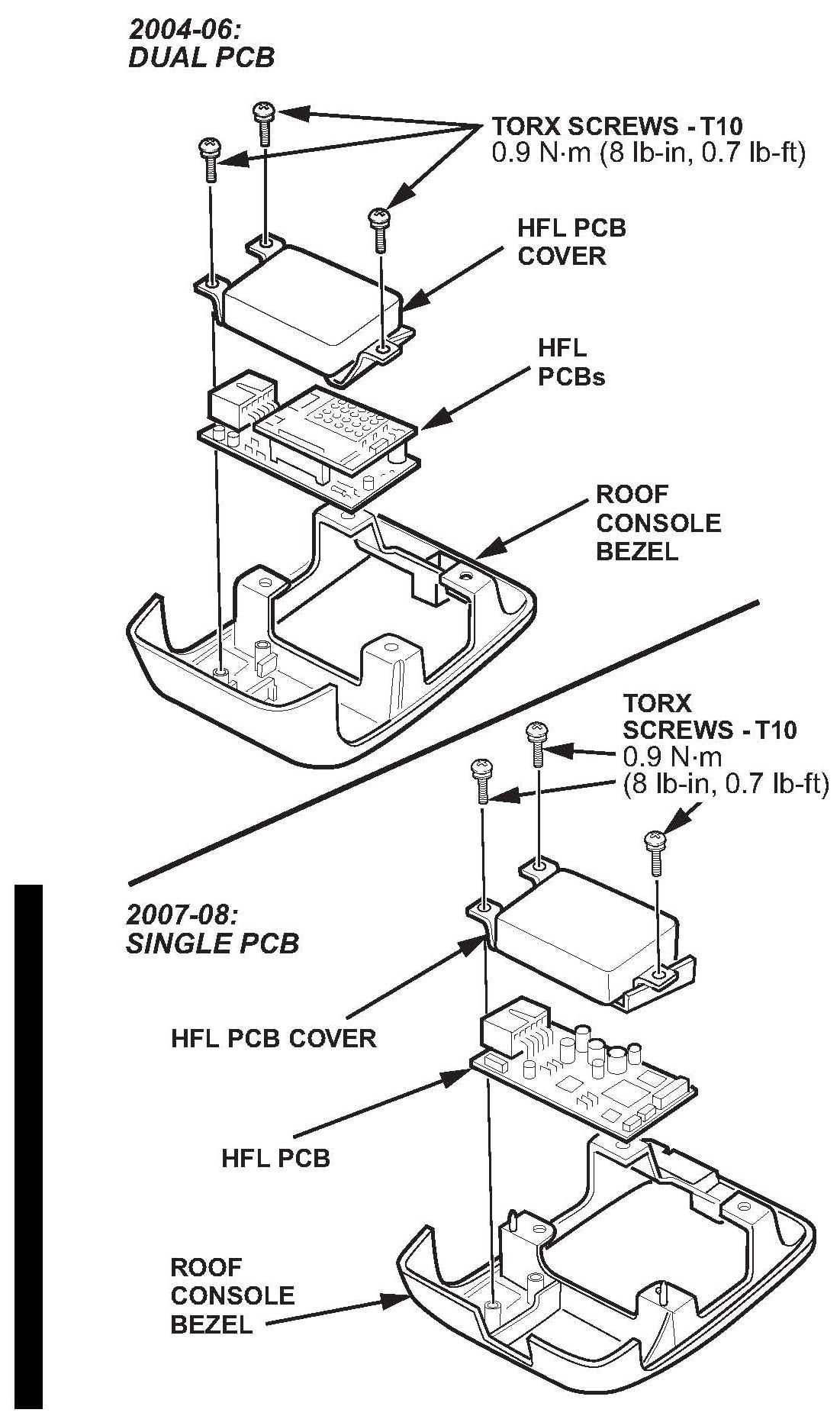 2004-06:
DUAL PCB

TORX SCREWS - T10
0.9 N·m (8 lb-in, 0.7 lb-ft)

HFL PCB
COVER

HFL
PCBs

ROOF
CONSOLE
BEZEL

TORX
SCREWS - T10
0.9 N·m
(8 lb-in, 0.7 lb-ft)

2007-08:
SINGLE PCB

HFL PCB COVER

HFL PCB

ROOF
CONSOLE
BEZEL