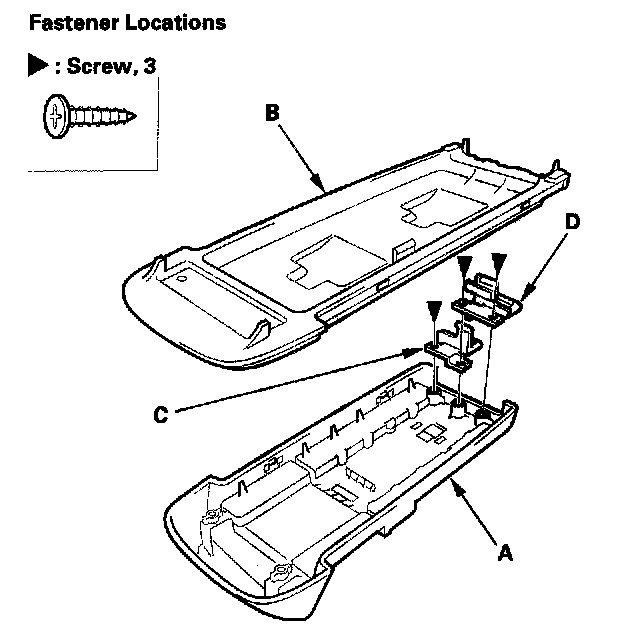 Fastener Locations

▶ : Screw, 3

B

D

C

A