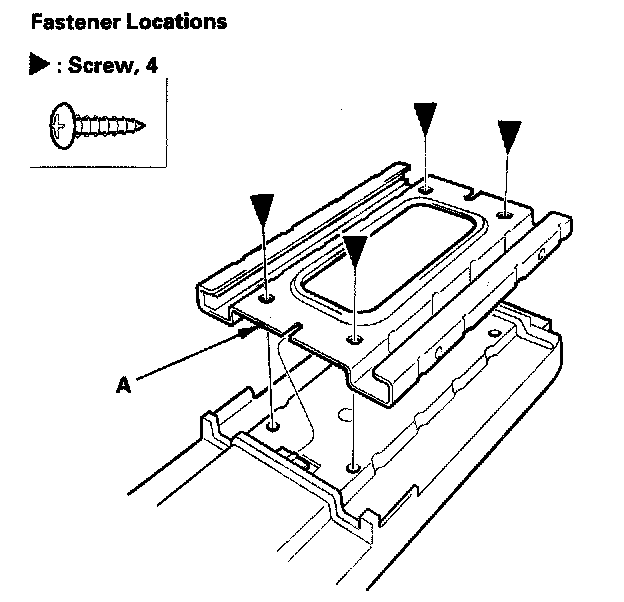 Fastener Locations

▶ : Screw, 4

A