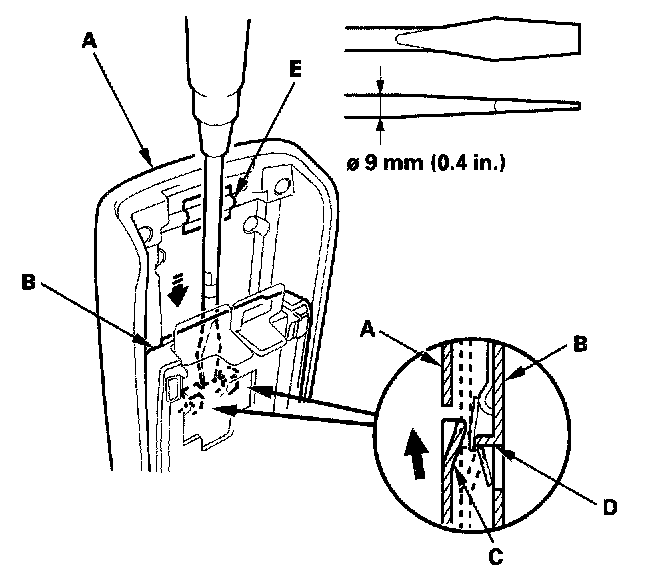 A
E
ø 9 mm (0.4 in.)
B
A
B
D
C