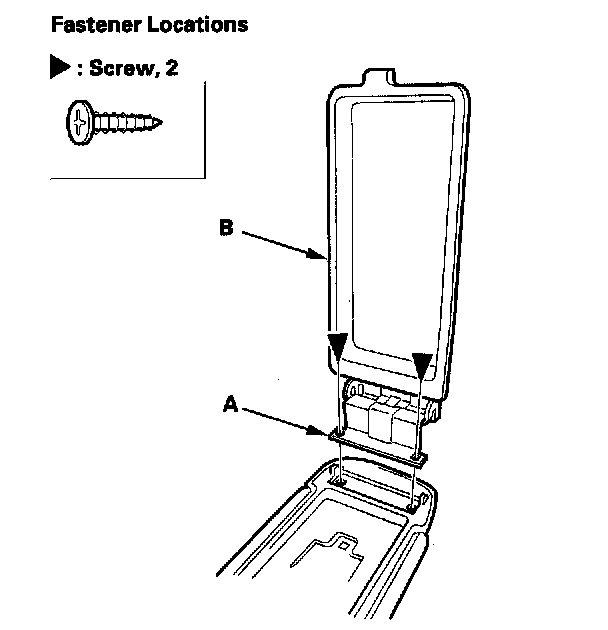 Fastener Locations

▶ : Screw, 2

B

A