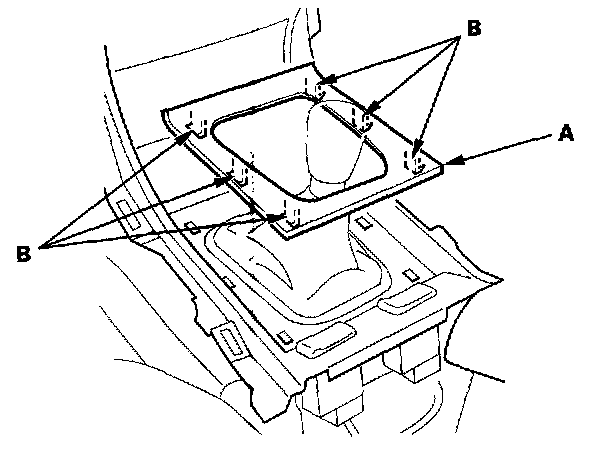 B
A
B