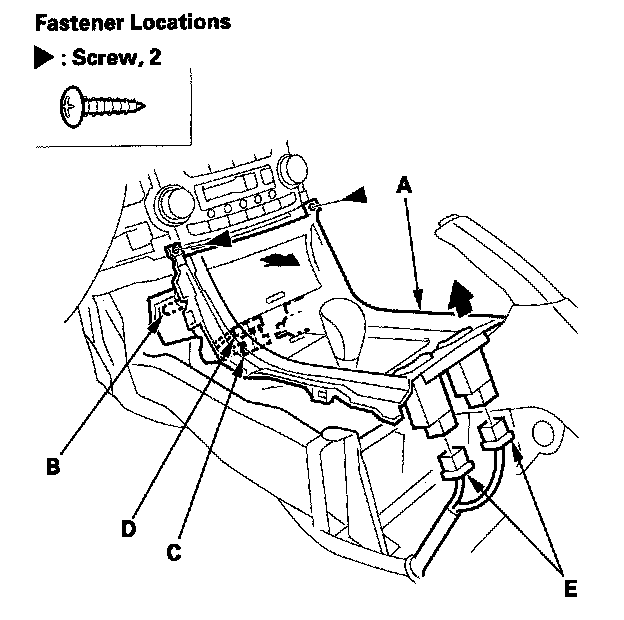 Fastener Locations

▶ : Screw, 2

A

B

D

C

E