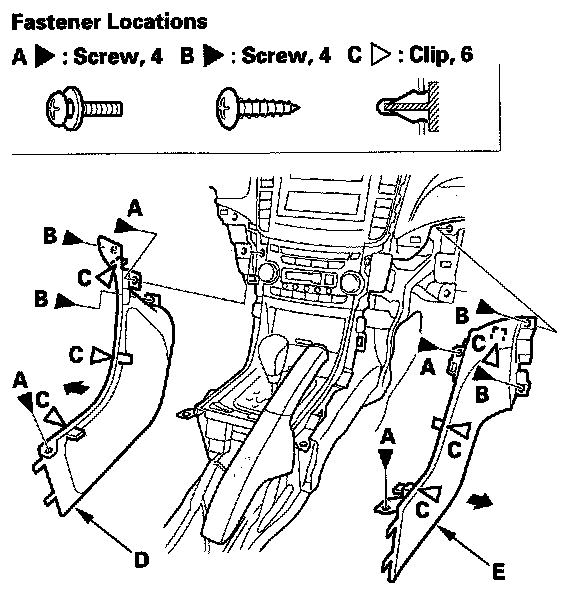 Fastener Locations

A ▶ : Screw, 4 B ▶ : Screw, 4 C ▷ : Clip, 6

A
B
C
B
C
A
C
D

B
C
A
B
C
A
C
E