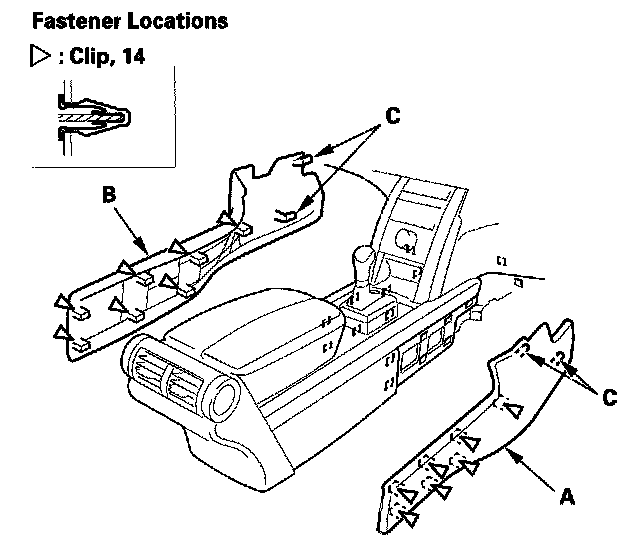 Fastener Locations

▷ : Clip, 14

C

B

C

A