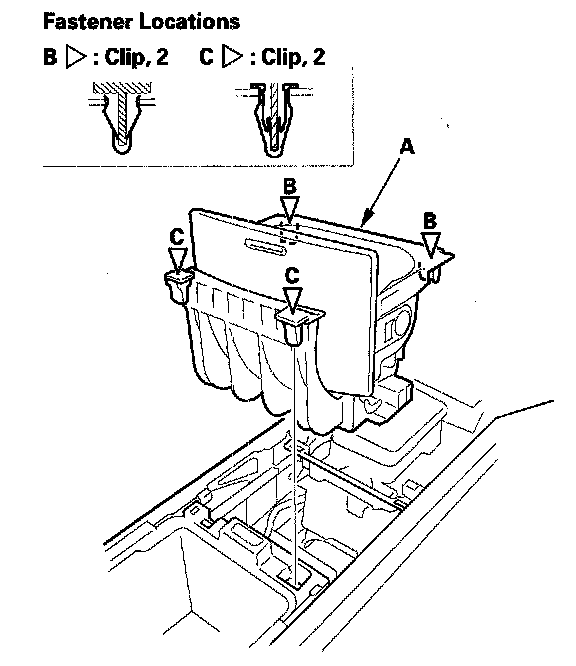 Fastener Locations

B ▷ : Clip, 2    C ▷ : Clip, 2

A

B

B

C

C