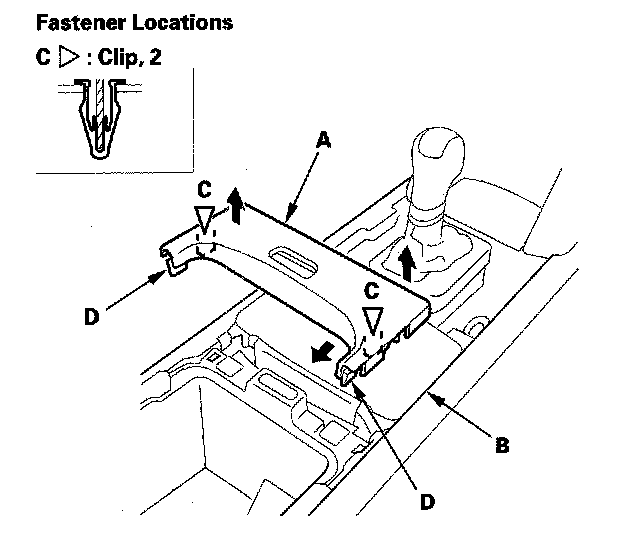 Fastener Locations

C ▷ : Clip, 2

A

C

C

D

B

D