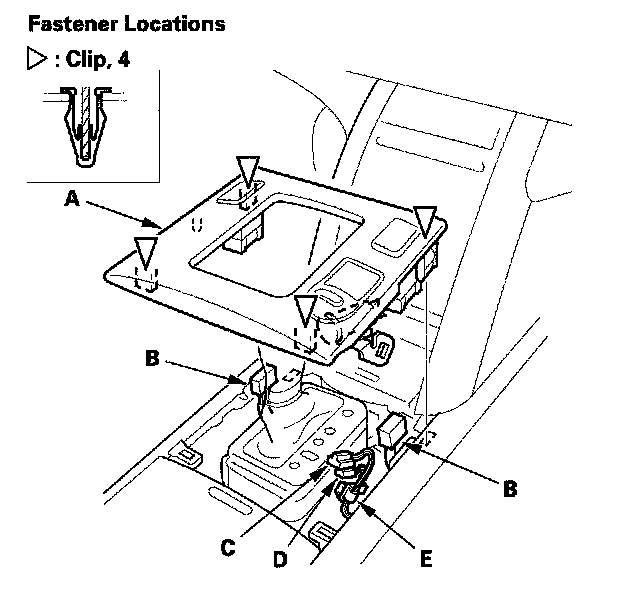 Fastener Locations

▷ : Clip, 4

A

B

B

C

D

E