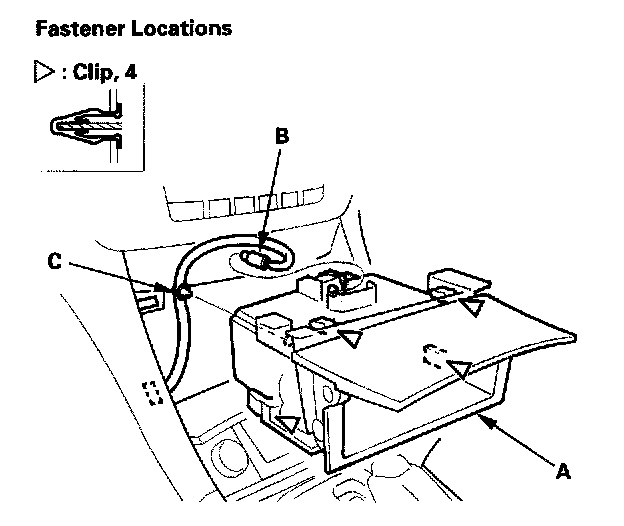 Fastener Locations

▷ : Clip, 4

B

C

A