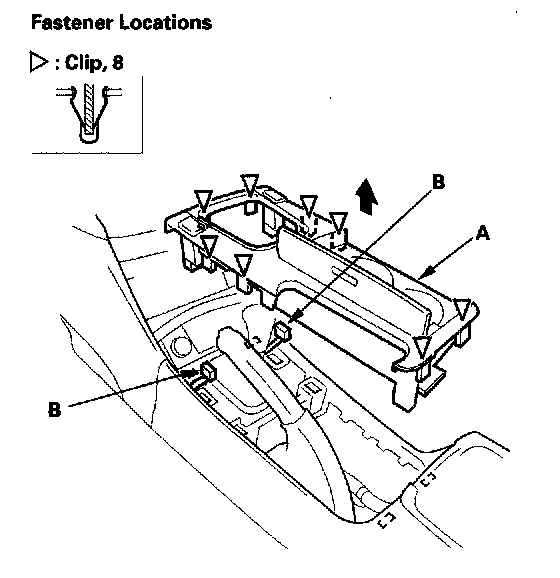 Fastener Locations

▷ : Clip, 8

B

A

B