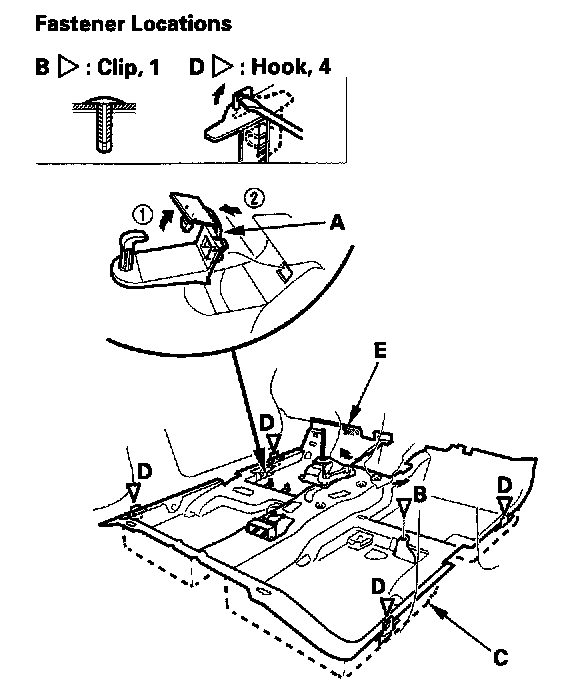 Fastener Locations

B ▷ : Clip, 1 D ▷ : Hook, 4

①
②
A
E
D
D
B
D
D
C