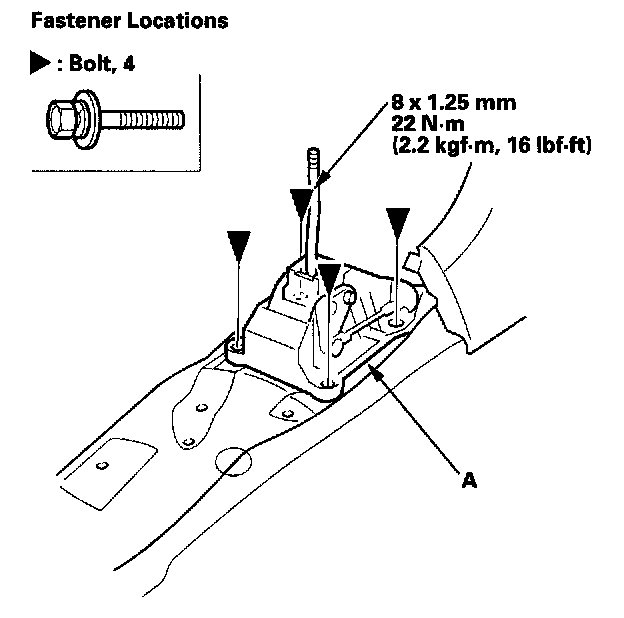 Fastener Locations

▶ : Bolt, 4

8 x 1.25 mm
22 N·m
(2.2 kgf·m, 16 lbf·ft)

A