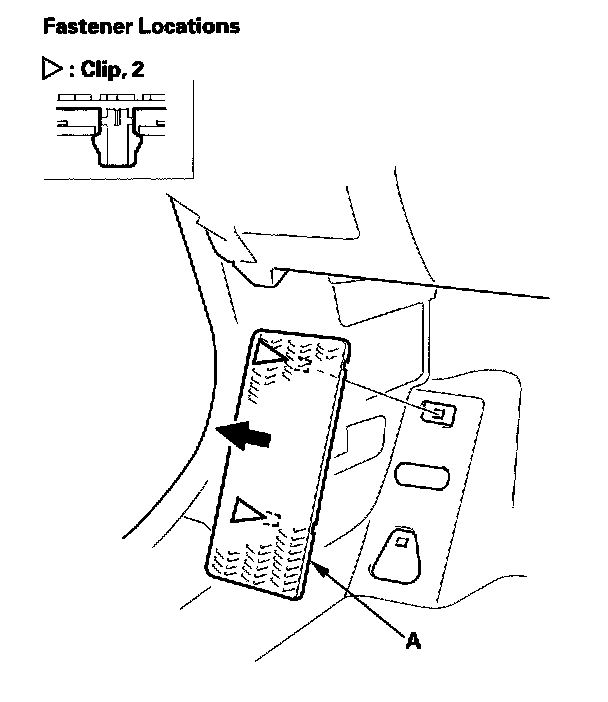 Fastener Locations

▷ : Clip, 2

A