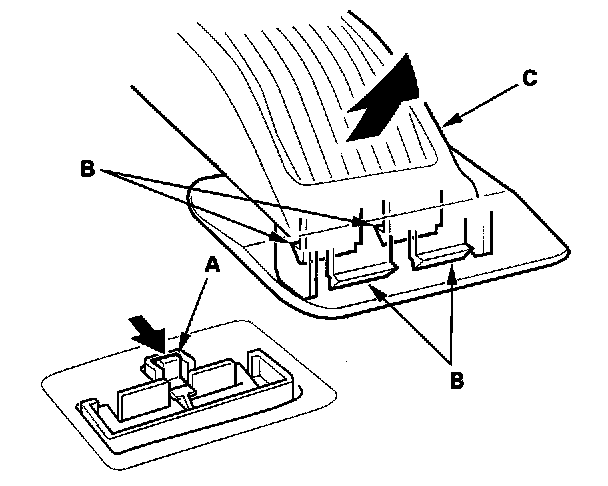 C
B
A
B