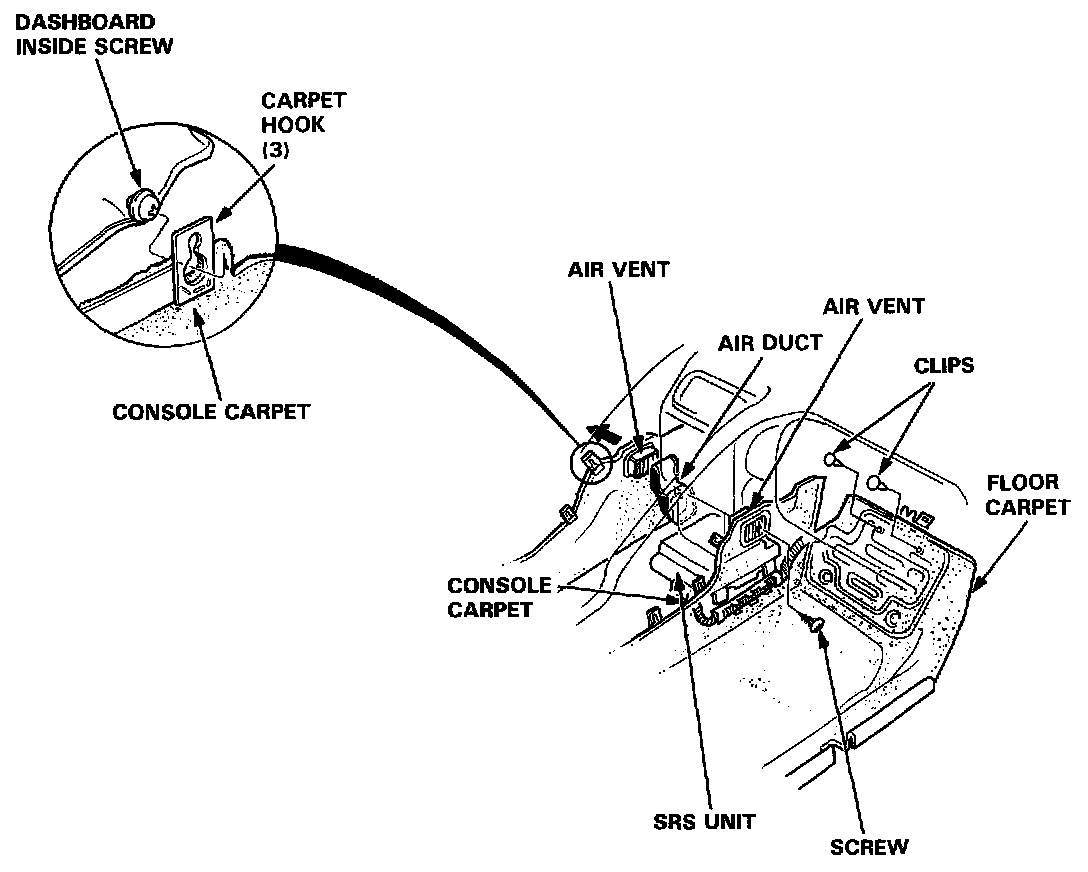 DASHBOARD INSIDE SCREW

CARPET HOOK (3)

CONSOLE CARPET

AIR VENT

AIR DUCT

AIR VENT

CLIPS

FLOOR CARPET

CONSOLE CARPET

SRS UNIT

SCREW