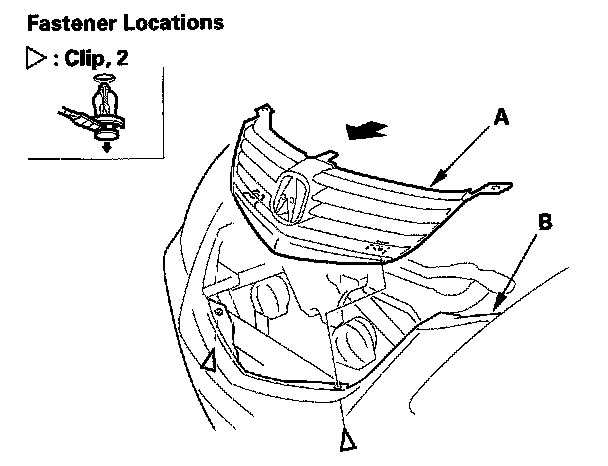 Fastener Locations

▷ : Clip, 2

A

B