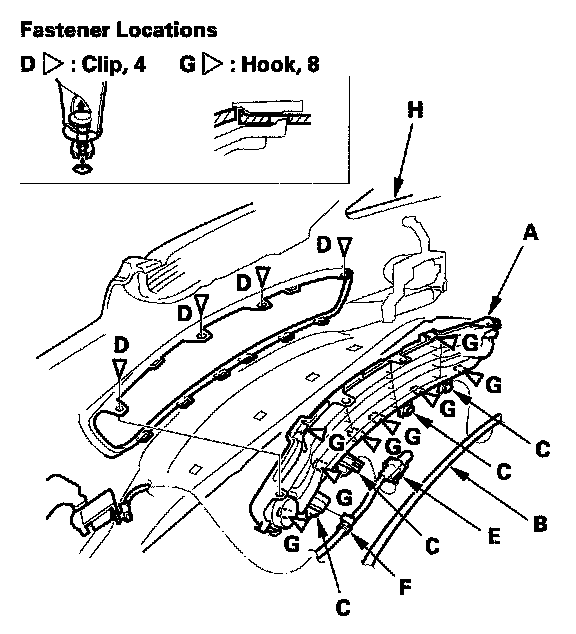 Fastener Locations

D ▷ : Clip, 4    G ▷ : Hook, 8

H

A

D
D
D
D

G
G
G
G
G
G
G
G

C
C
C
C

B
E
F