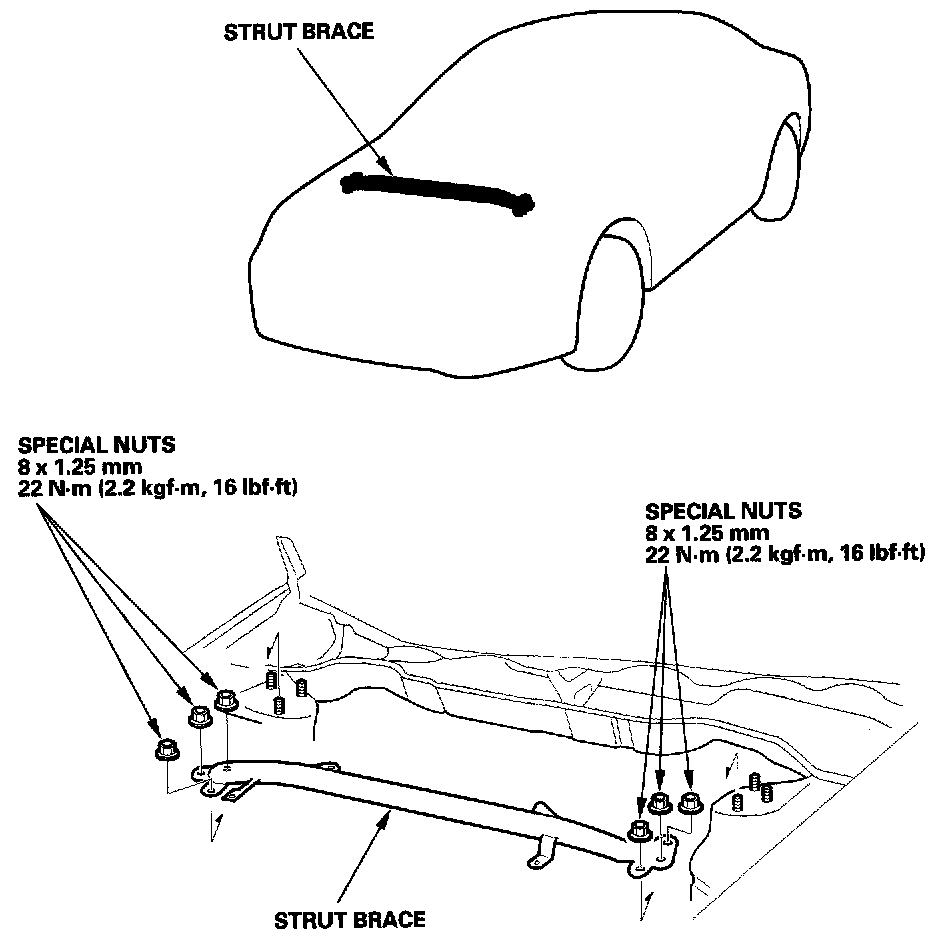 STRUT BRACE

SPECIAL NUTS
8 x 1.25 mm
22 N·m (2.2 kgf·m, 16 lbf·ft)

SPECIAL NUTS
8 x 1.25 mm
22 N·m (2.2 kgf·m, 16 lbf·ft)

STRUT BRACE