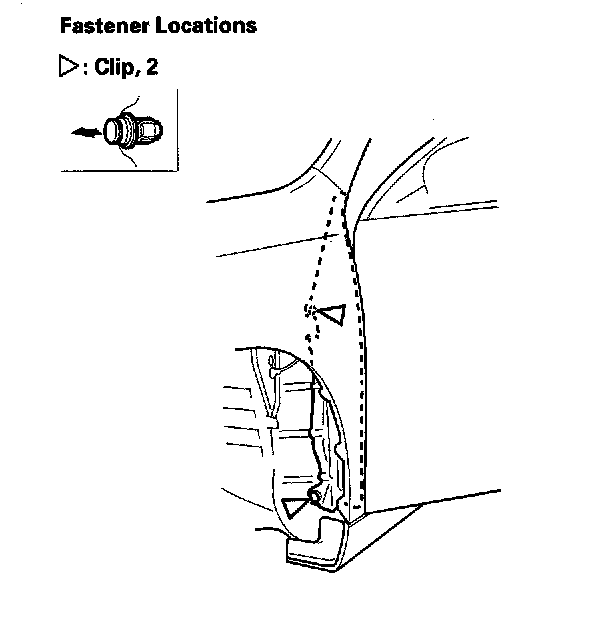 Fastener Locations

▷: Clip, 2