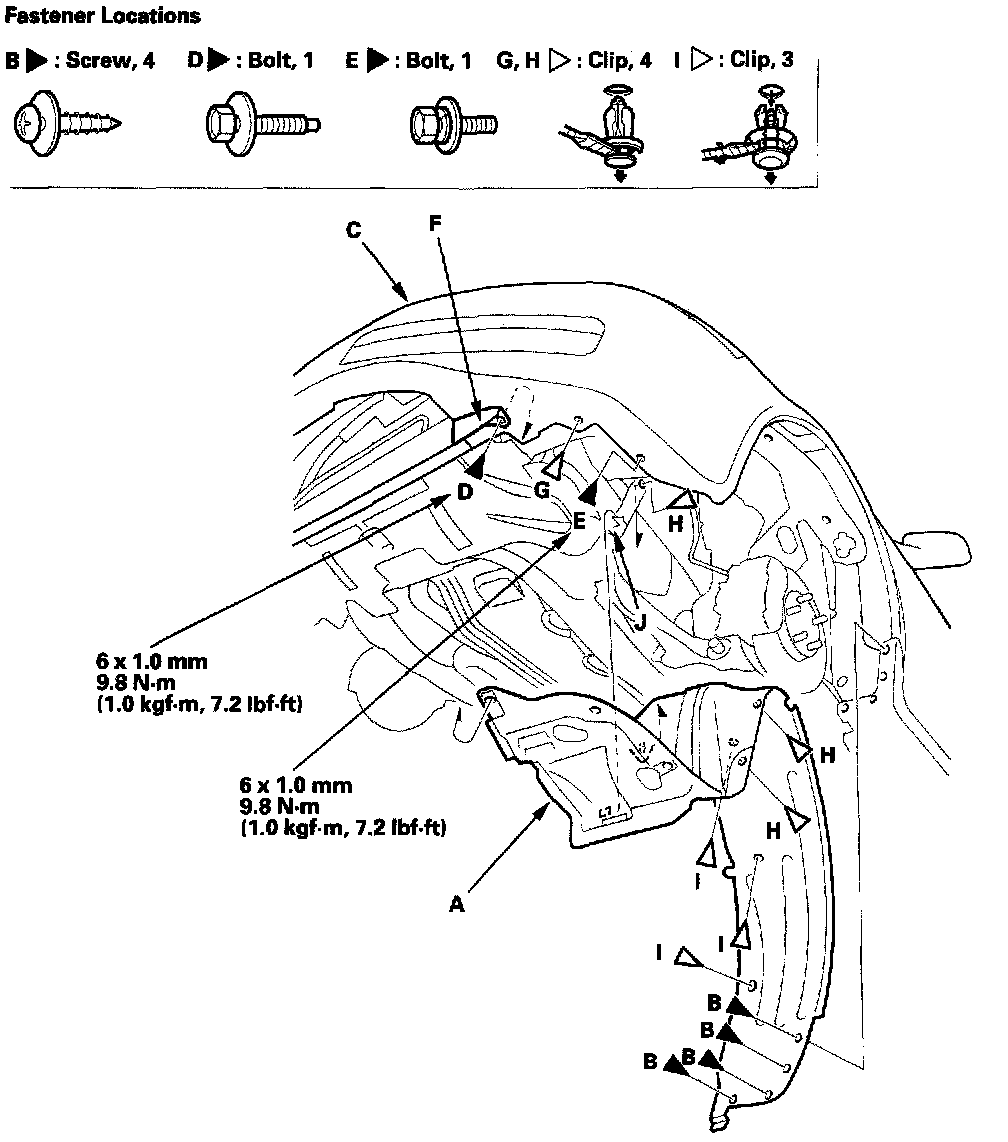 Fastener Locations

B ▶ : Screw, 4  D ▶ : Bolt, 1  E ▶ : Bolt, 1  G, H ▷ : Clip, 4  I ▷ : Clip, 3

C

F

D

G

E

H

J

6 x 1.0 mm
9.8 N·m
(1.0 kgf·m, 7.2 lbf·ft)

6 x 1.0 mm
9.8 N·m
(1.0 kgf·m, 7.2 lbf·ft)

H

H

A

I

I

I

B

B

B

B