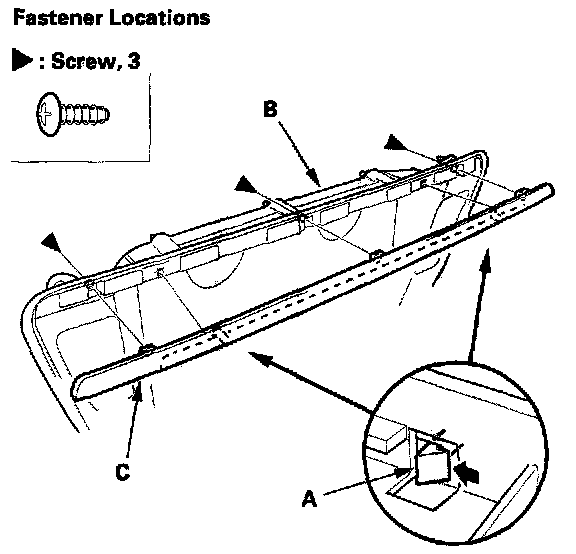 Fastener Locations

▶ : Screw, 3

B

C

A