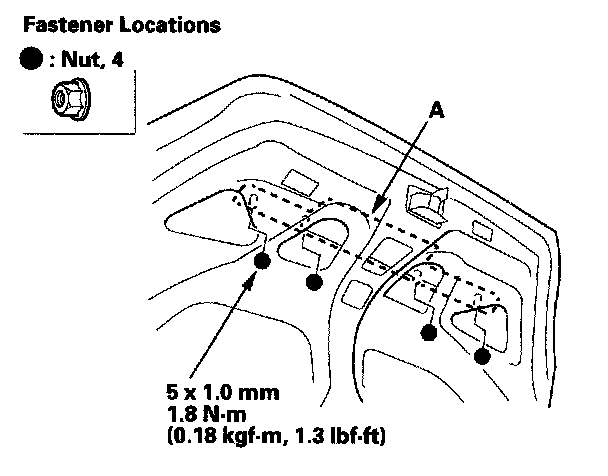 Fastener Locations

● : Nut, 4

A

5 x 1.0 mm
1.8 N·m
(0.18 kgf·m, 1.3 lbf·ft)